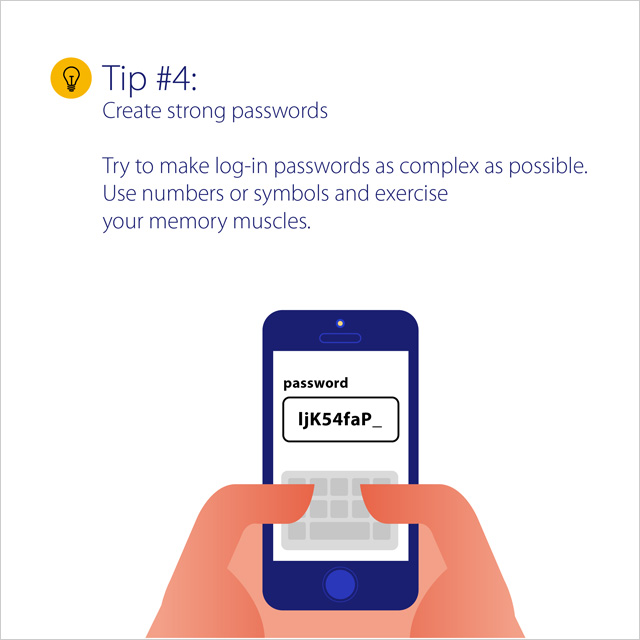 Tip #4:
Create strong passwords

Try to make log-in passwords as complex as possible. Use numbers or symbols and exercise your memory muscles.

password

ljK54faP_