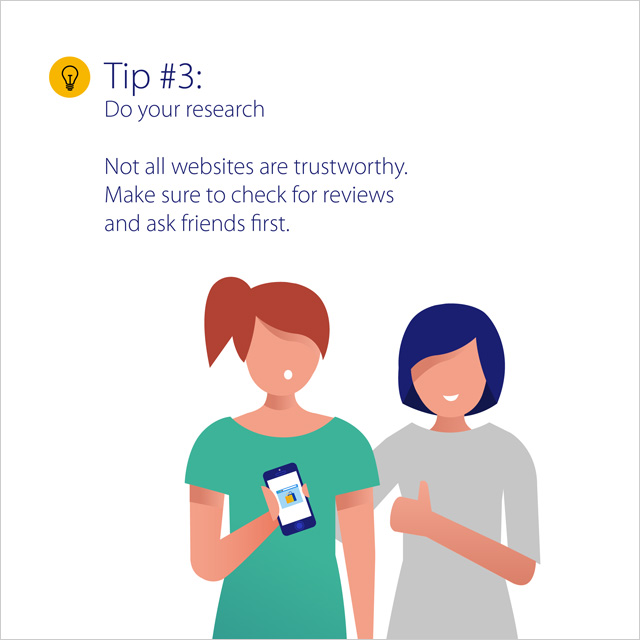 Tip #3:
Do your research

Not all websites are trustworthy. Make sure to check for reviews and ask friends first.