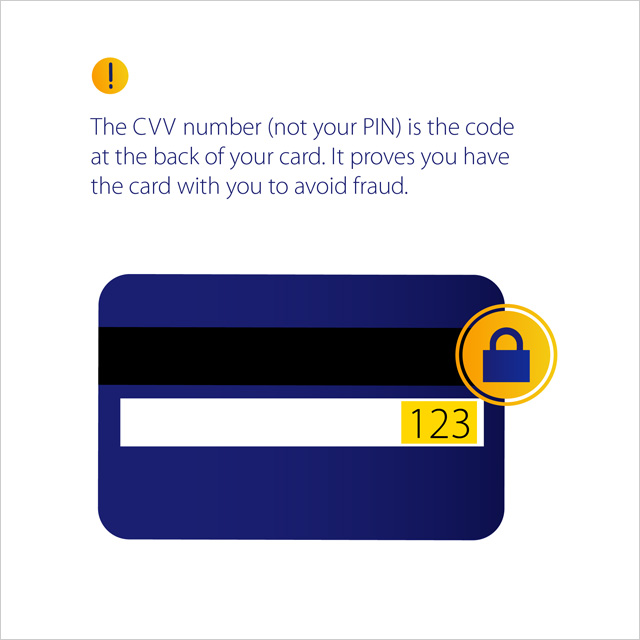 !

The CVV number (not your PIN) is the code at the back of your card. It proves you have the card with you to avoid fraud.

123