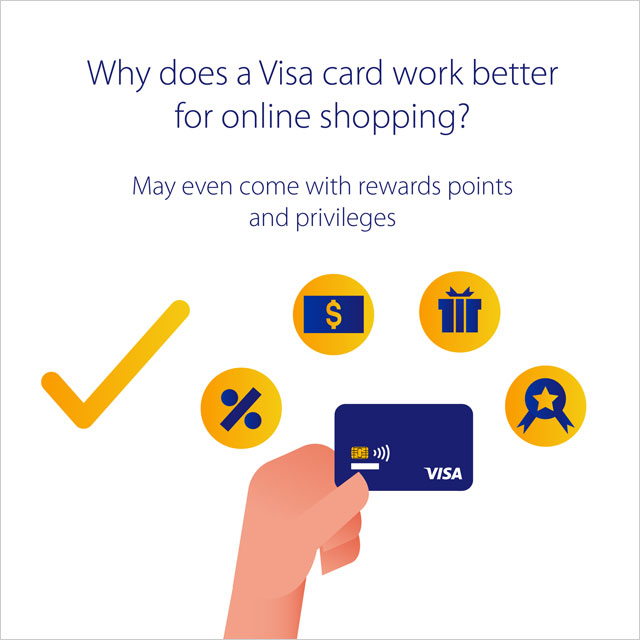 Why does a Visa card work better for online shopping?

May even come with rewards points and privileges

$

%

VISA