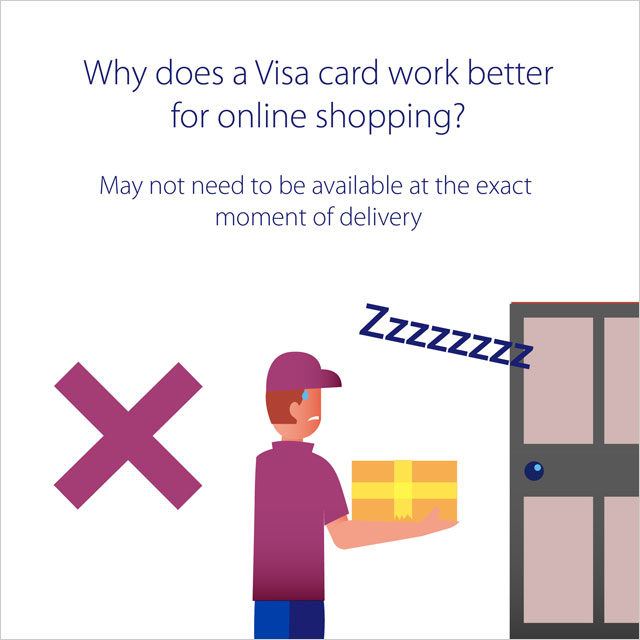 Why does a Visa card work better for online shopping?

May not need to be available at the exact moment of delivery

Zzzzzzzz