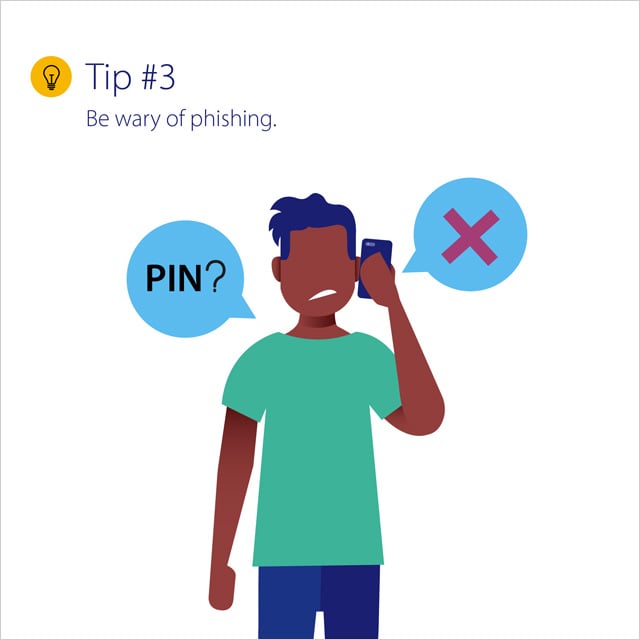 Tip #3

Be wary of phishing.

PIN?