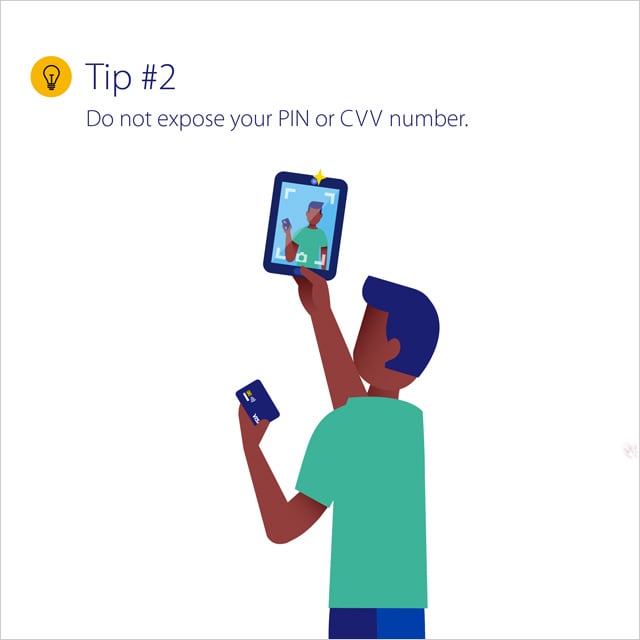 Tip #2

Do not expose your PIN or CVV number.

VISA