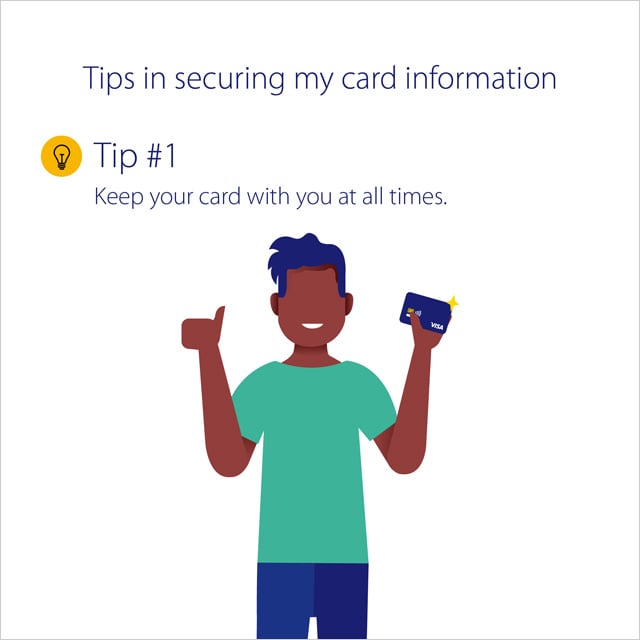 Tips in securing my card information

Tip #1

Keep your card with you at all times.

VISA