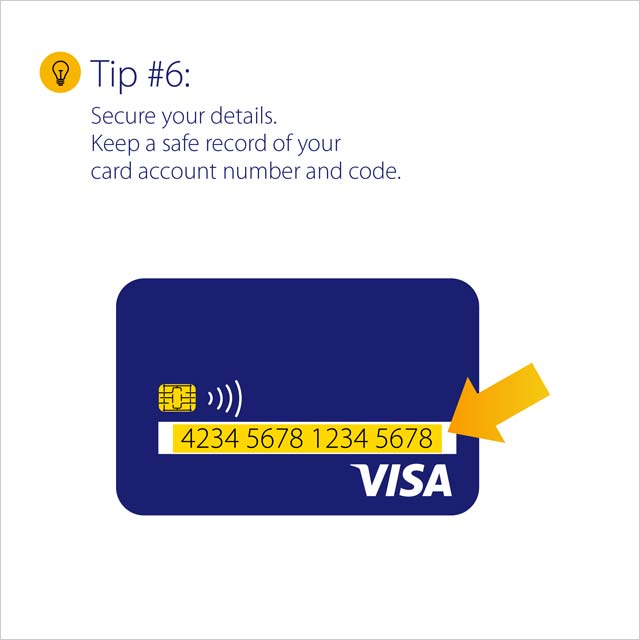 Tip #6:

Secure your details. Keep a safe record of your card account number and code.

4234 5678 1234 5678

VISA