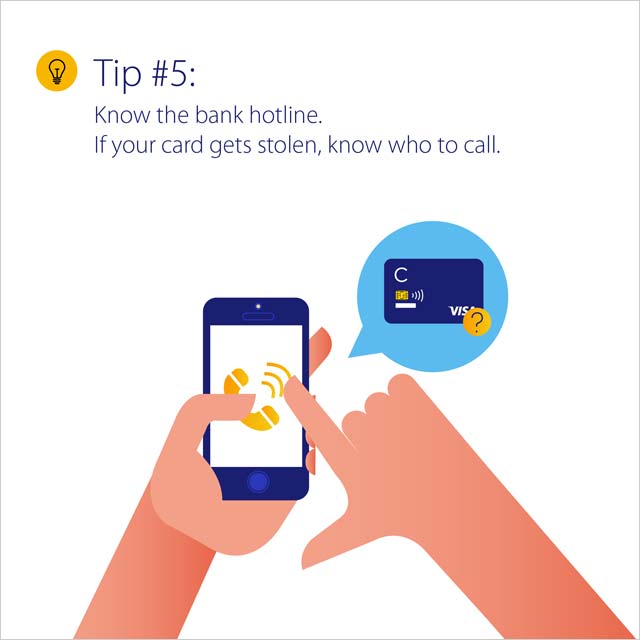 Tip #5:

Know the bank hotline.
If your card gets stolen, know who to call.

C

VISA

?