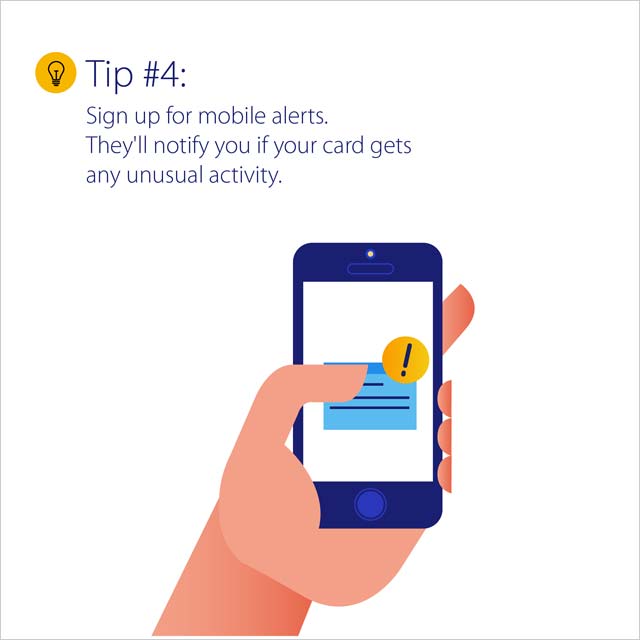 Tip #4:

Sign up for mobile alerts. They'll notify you if your card gets any unusual activity.

!