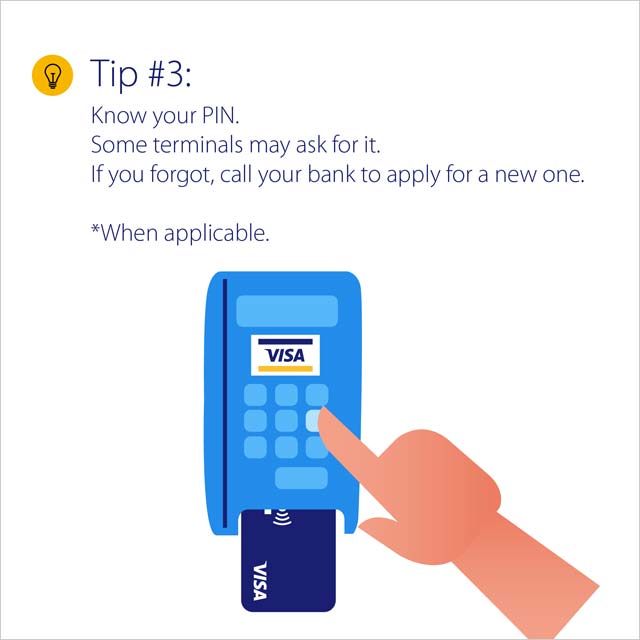 Tip #3:

Know your PIN.
Some terminals may ask for it.
If you forgot, call your bank to apply for a new one.

*When applicable.

VISA

VISA