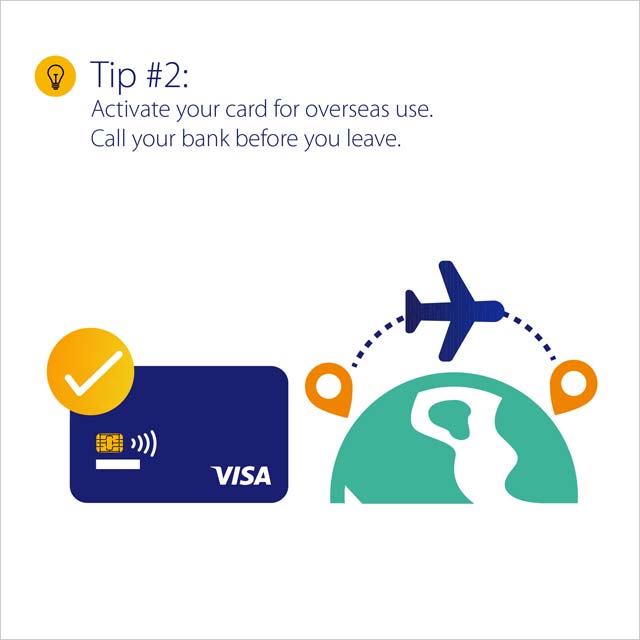 Tip #2:
Activate your card for overseas use.
Call your bank before you leave.

VISA