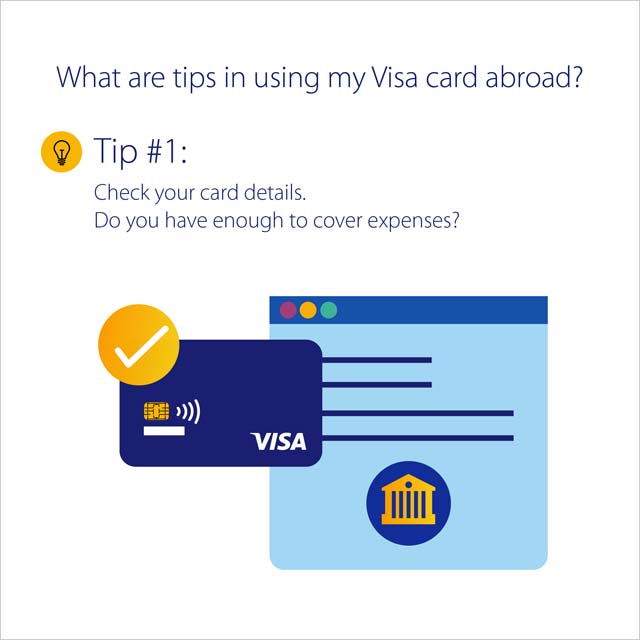 What are tips in using my Visa card abroad?

Tip #1:

Check your card details.
Do you have enough to cover expenses?

VISA