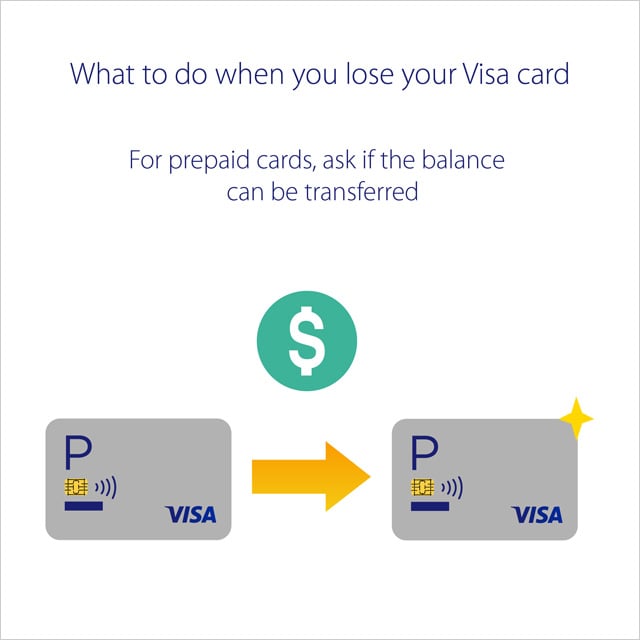 What to do when you lose your Visa card

For prepaid cards, ask if the balance can be transferred

$

P

VISA

P

VISA