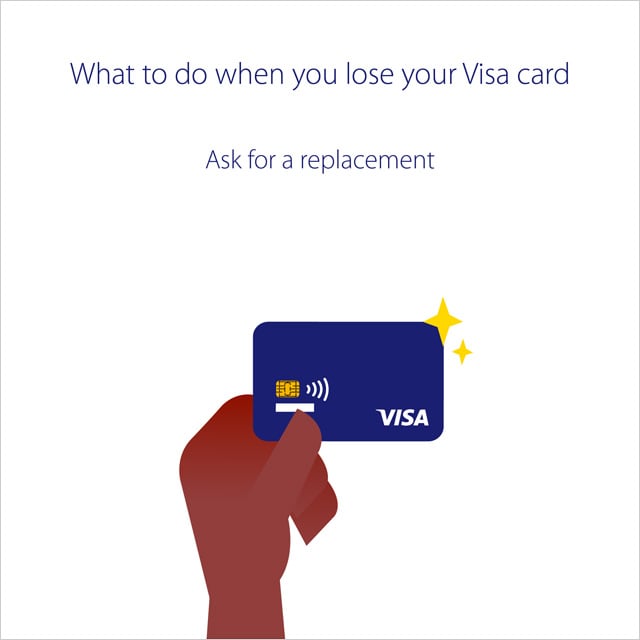 What to do when you lose your Visa card

Ask for a replacement

VISA