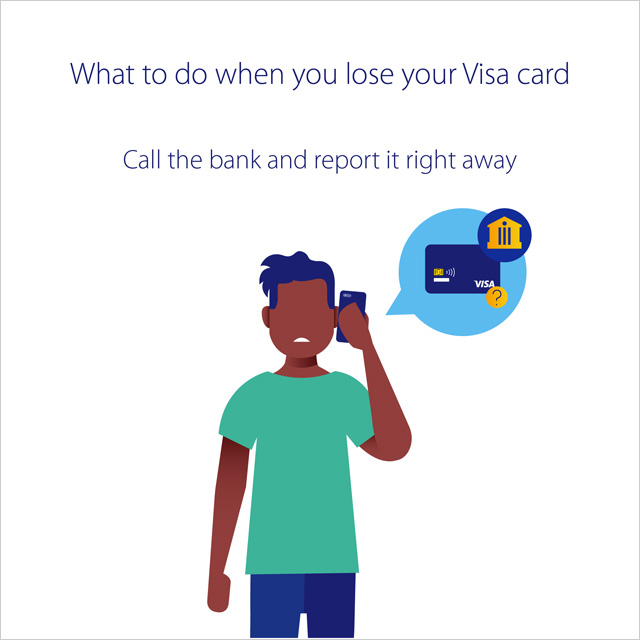 What to do when you lose your Visa card

Call the bank and report it right away

VISA

?